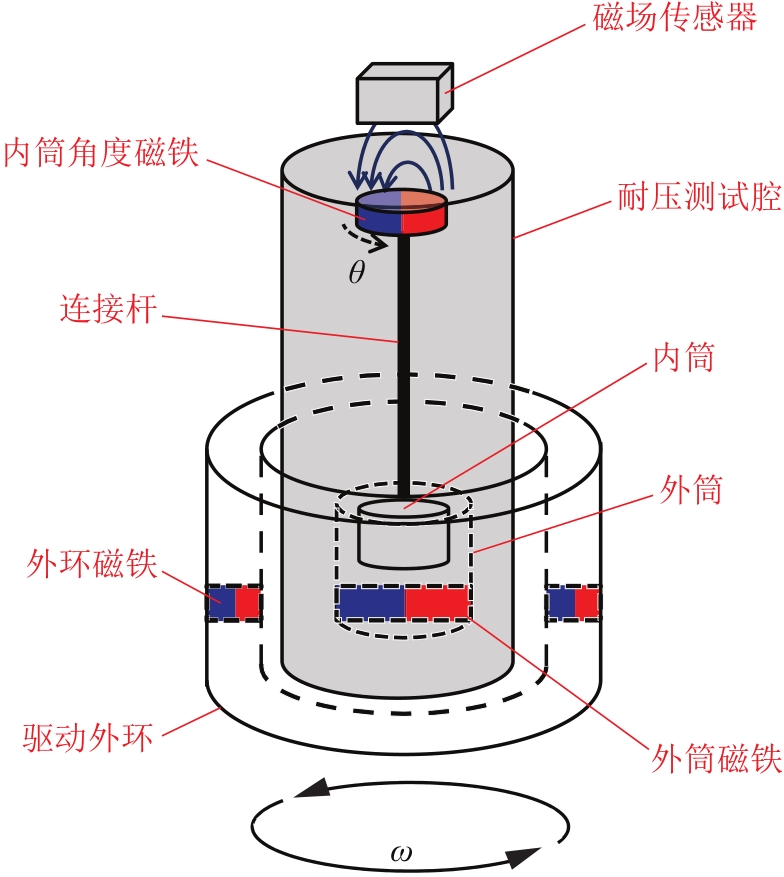 磁场传感器

内筒角度磁铁

耐压测试腔

$\theta$

连接杆

内筒

外筒

外环磁铁

驱动外环

外筒磁铁

$\omega$