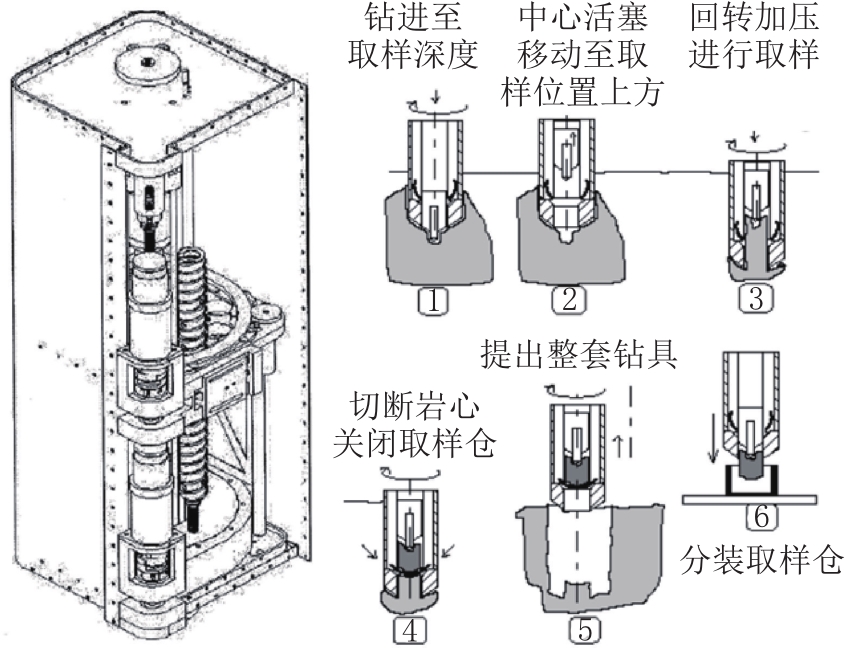 钻进至取样深度

中心活塞移动至取样位置上方

回转加压进行取样

1

2

3

提出整套钻具

切断岩心关闭取样仓

4

5

6

分装取样仓