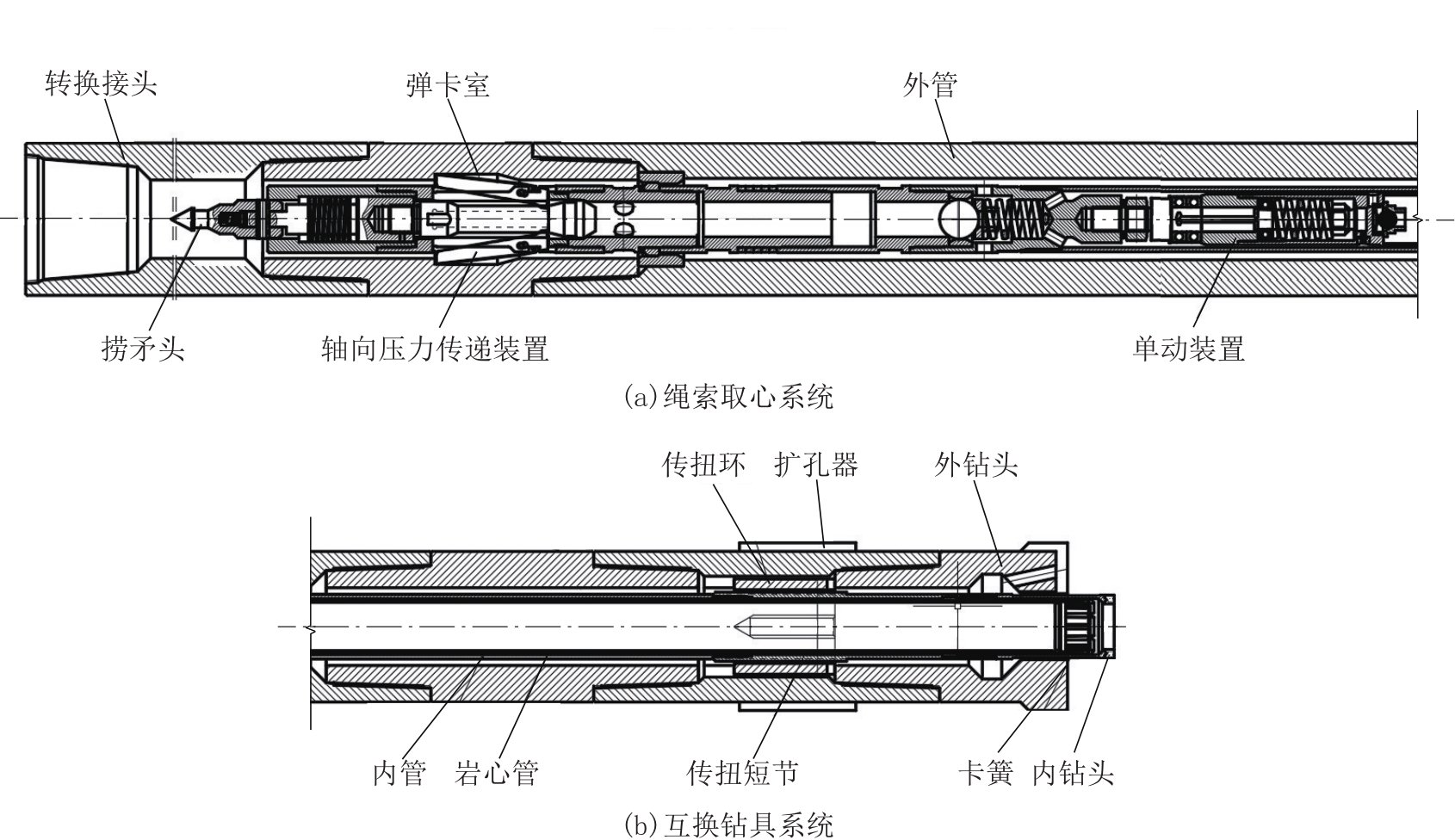 转换接头

弹卡室

外管

捞矛头

轴向压力传递装置

单动装置

(a)绳索取心系统

传扭环

扩孔器

外钻头

内管

岩心管

传扭短节

卡簧

内钻头

(b)互换钻具系统