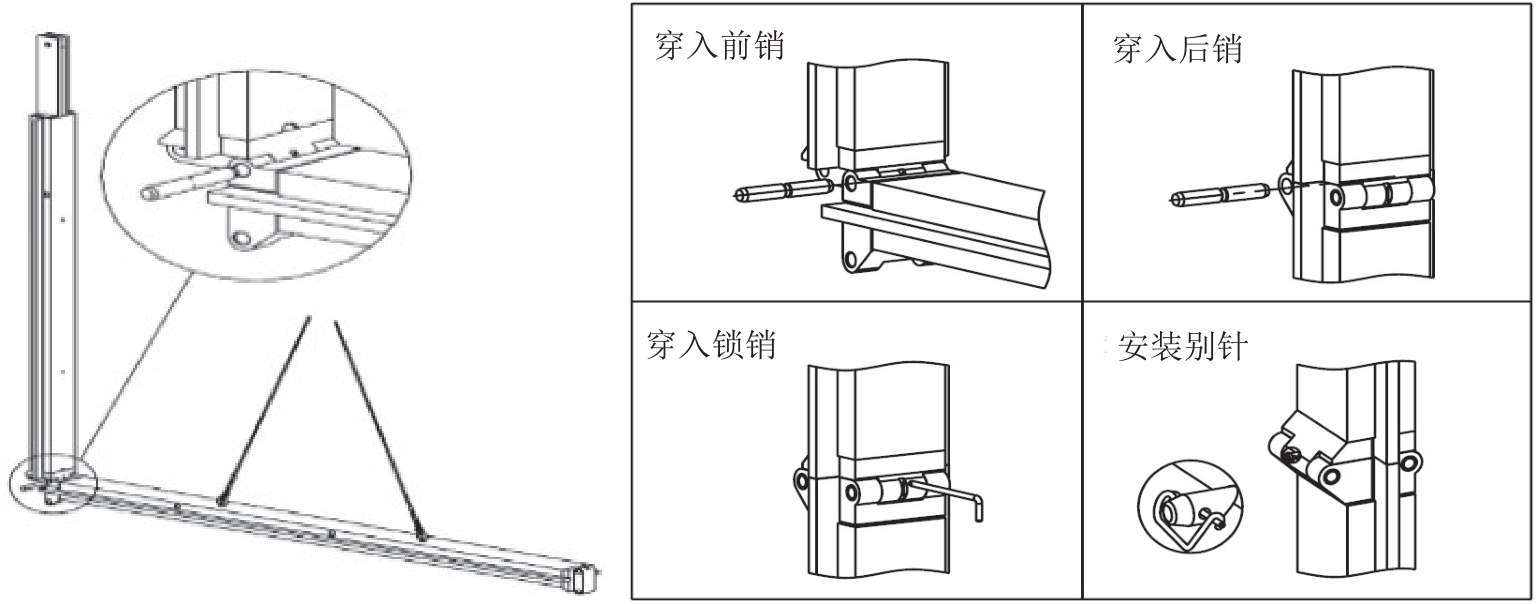 穿入前销

穿入后销

穿入锁销

安装别针