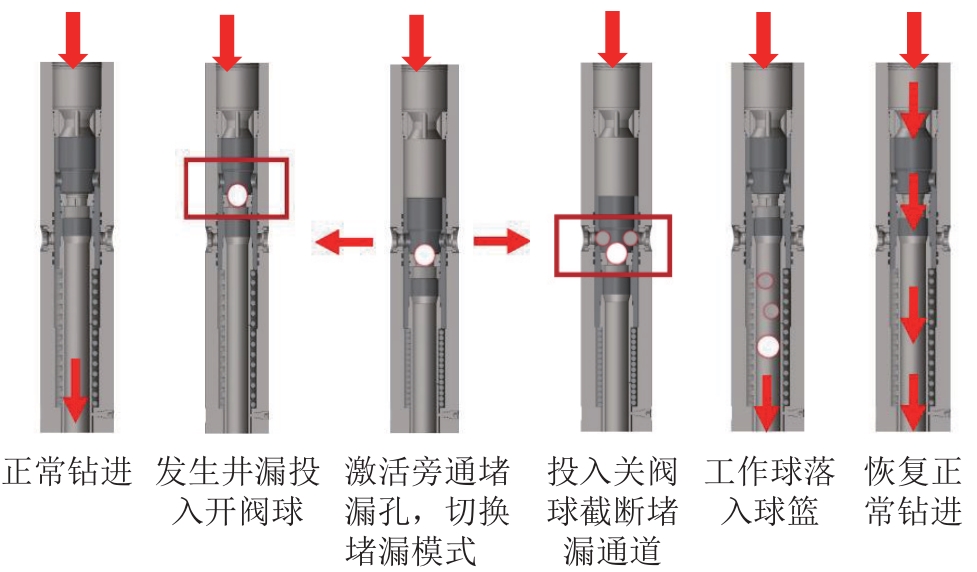 正常钻进

发生井漏投入开阀球

激活旁通堵漏孔，切换堵漏模式

投入关阀球截断堵漏通道

工作球落入球篮

恢复正常钻进