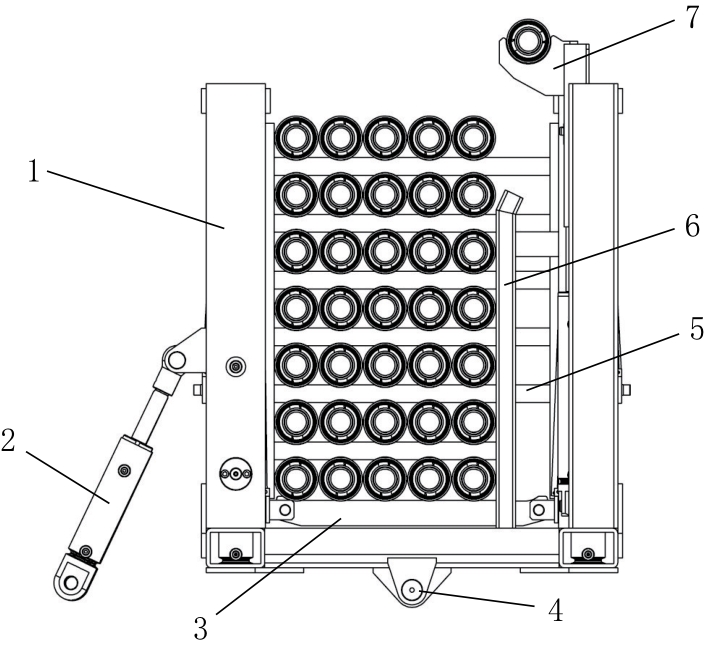 7
1
6
5
2
3
4