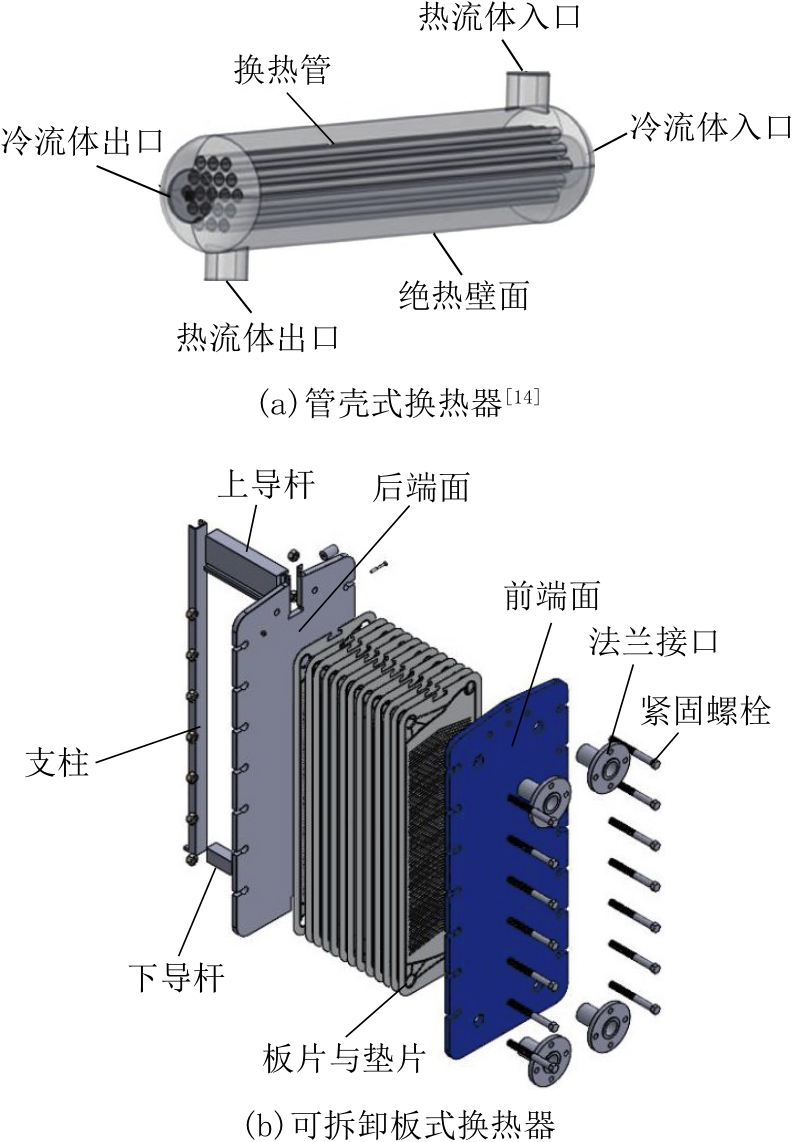 热流体入口
换热管
冷流体出口
冷流体入口
绝热壁面
热流体出口
(a)管壳式换热器$^{[14]}$

上导杆
后端面
前端面
法兰接口
紧固螺栓
支柱
下导杆
板片与垫片
(b)可拆卸板式换热器