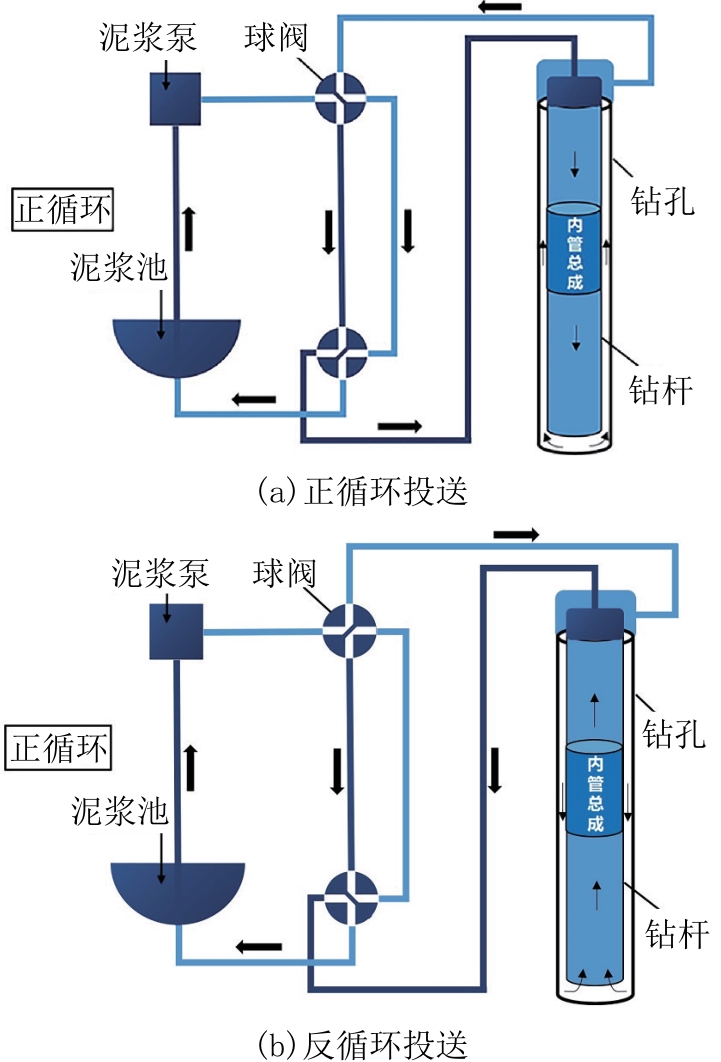 泥浆泵
球阀
正循环
泥浆池
内管总成
钻孔
钻杆
(a)正循环投送

泥浆泵
球阀
正循环
泥浆池
内管总成
钻孔
钻杆
(b)反循环投送